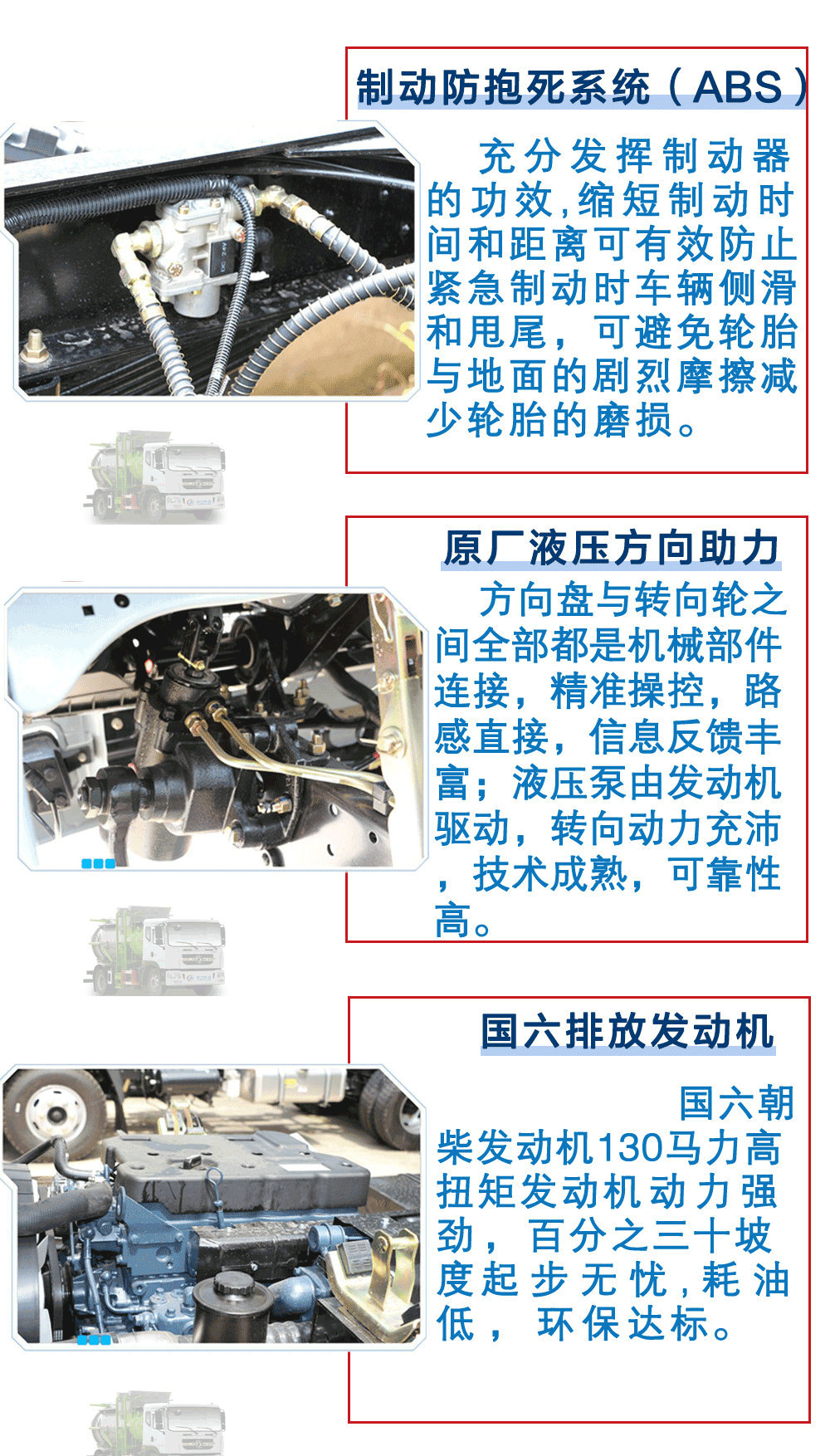 制动防抱死系统（ABS）

充分发挥制动器的功效,缩短制动时间和距离可有效防止紧急制动时车辆侧滑和甩尾，可避免轮胎与地面的剧烈摩擦减少轮胎的磨损。

原厂液压方向助力

方向盘与转向轮之间全部都是机械部件连接，精准操控，路感直接，信息反馈丰富；液压泵由发动机驱动，转向动力充沛，技术成熟，可靠性高。

国六排放发动机

国六朝柴发动机130马力高扭矩发动机动力强劲，百分之三十坡度起步无忧，耗油低，环保达标。