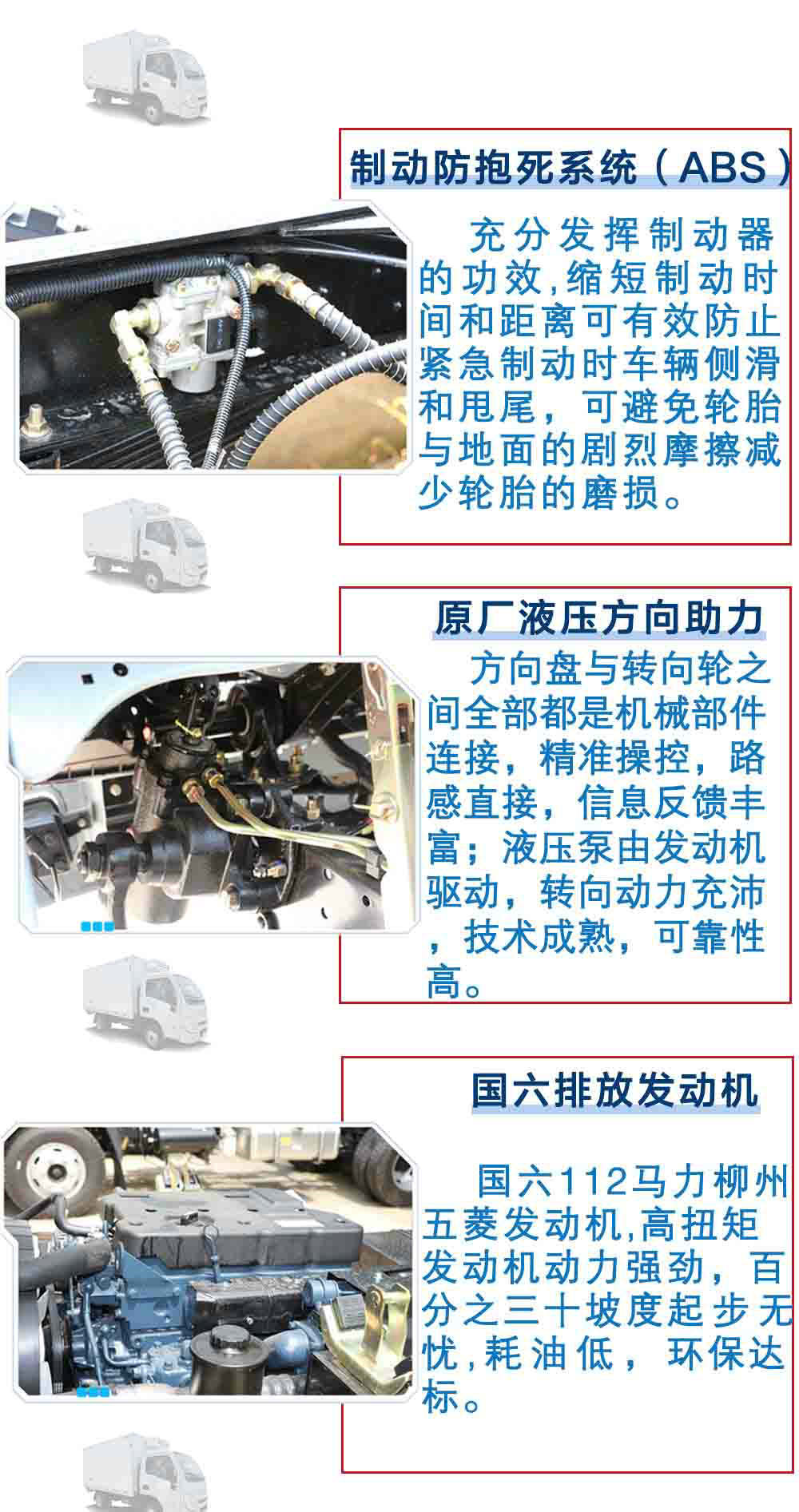 制动防抱死系统（ABS）

充分发挥制动器的功效,缩短制动时间和距离可有效防止紧急制动时车辆侧滑和甩尾，可避免轮胎与地面的剧烈摩擦减少轮胎的磨损。

原厂液压方向助力

方向盘与转向轮之间全部都是机械部件连接，精准操控，路感直接，信息反馈丰富；液压泵由发动机驱动，转向动力充沛，技术成熟，可靠性高。

国六排放发动机

国六112马力柳州五菱发动机,高扭矩发动机动力强劲，百分之三十坡度起步无忧,耗油低，环保达标。