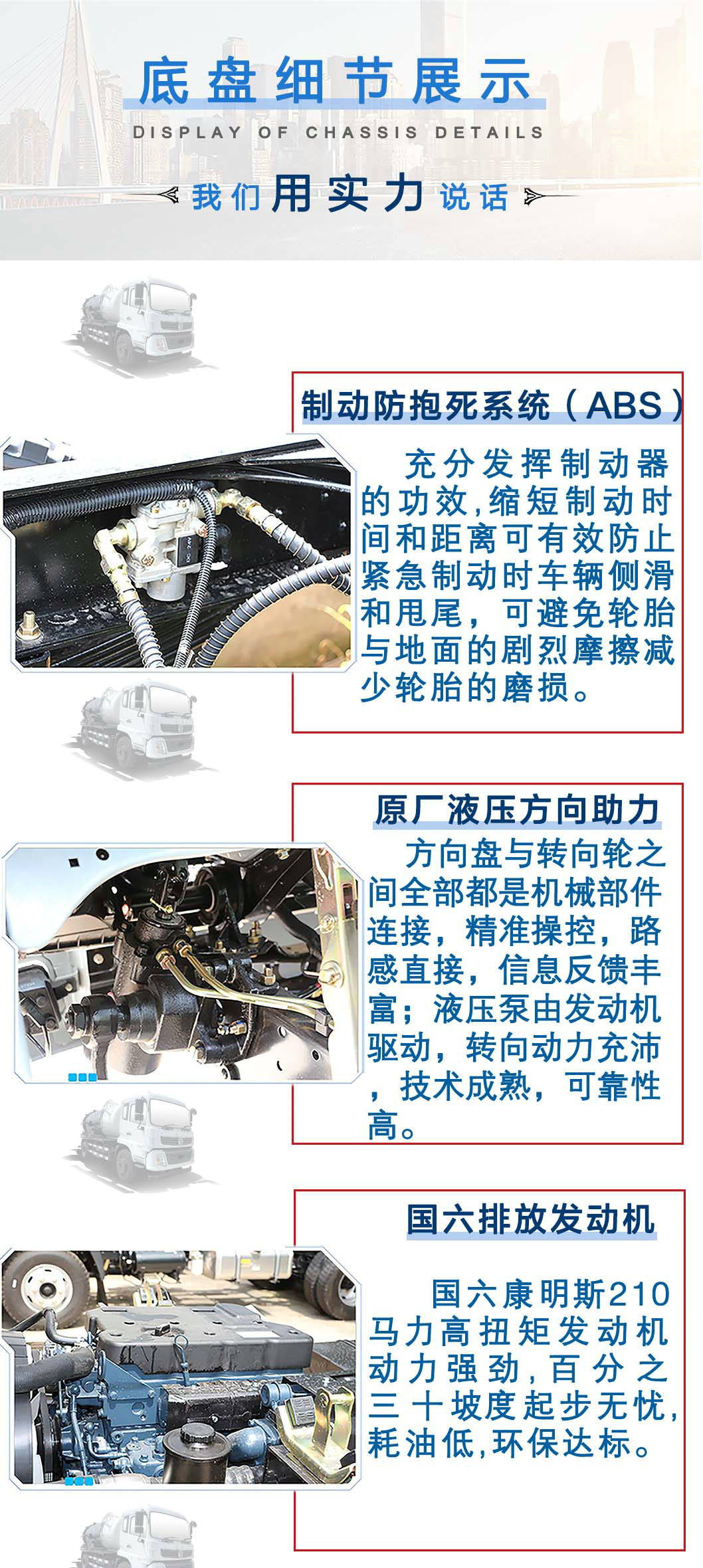 底盘细节展示

DISPLAY OF CHASSIS DETAILS

我们用实力说话

制动防抱死系统（ABS）

充分发挥制动器的功效,缩短制动时间和距离可有效防止紧急制动时车辆侧滑和甩尾，可避免轮胎与地面的剧烈摩擦减少轮胎的磨损。

原厂液压方向助力

方向盘与转向轮之间全部都是机械部件连接，精准操控，路感直接，信息反馈丰富；液压泵由发动机驱动，转向动力充沛，技术成熟，可靠性高。

国六排放发动机

国六康明斯210马力高扭矩发动机动力强劲,百分之三十坡度起步无忧,耗油低,环保达标。