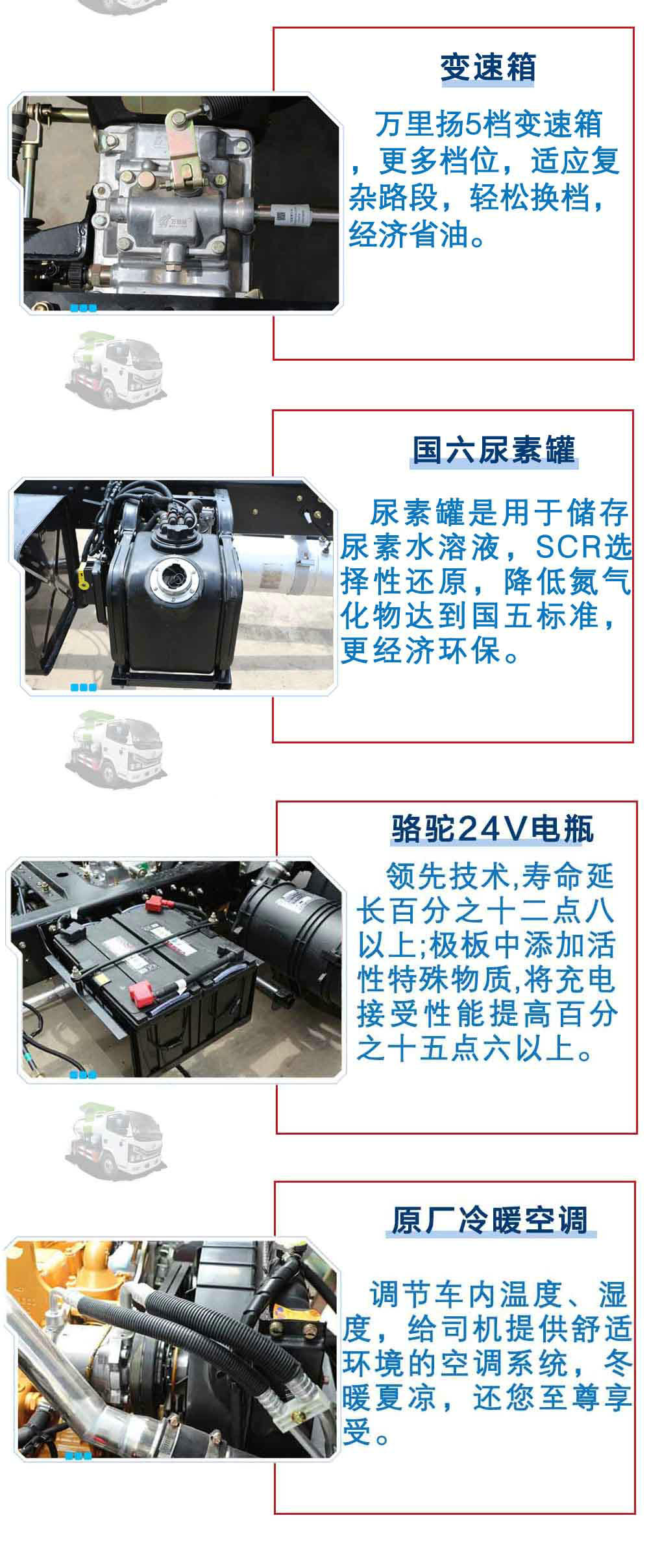 变速箱

万里扬5档变速箱，更多档位，适应复杂路段，轻松换档，经济省油。

国六尿素罐

尿素罐是用于储存尿素水溶液，SCR选择性还原，降低氮气化物达到国五标准，更经济环保。

骆驼24V电瓶

领先技术,寿命延长百分之十二点八以上;极板中添加活性特殊物质,将充电接受性能提高百分之十五点六以上。

原厂冷暖空调

调节车内温度、湿度，给司机提供舒适环境的空调系统，冬暖夏凉，还您至尊享受。