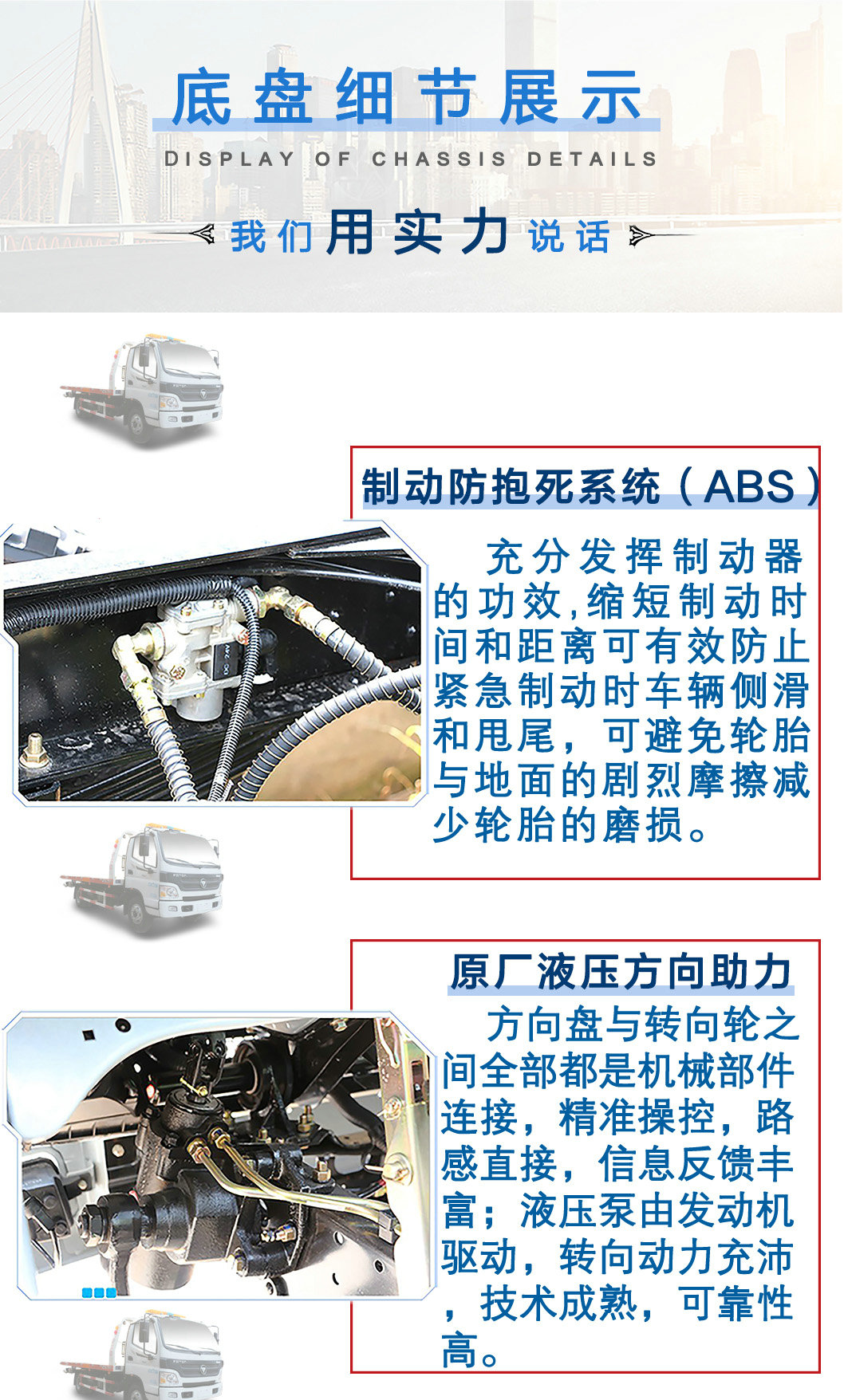 底盘细节展示

DISPLAY OF CHASSIS DETAILS

我们用实力说话

制动防抱死系统（ABS）

充分发挥制动器的功效,缩短制动时间和距离可有效防止紧急制动时车辆侧滑和甩尾，可避免轮胎与地面的剧烈摩擦减少轮胎的磨损。

原厂液压方向助力

方向盘与转向轮之间全部都是机械部件连接，精准操控，路感直接，信息反馈丰富；液压泵由发动机驱动，转向动力充沛，技术成熟，可靠性高。