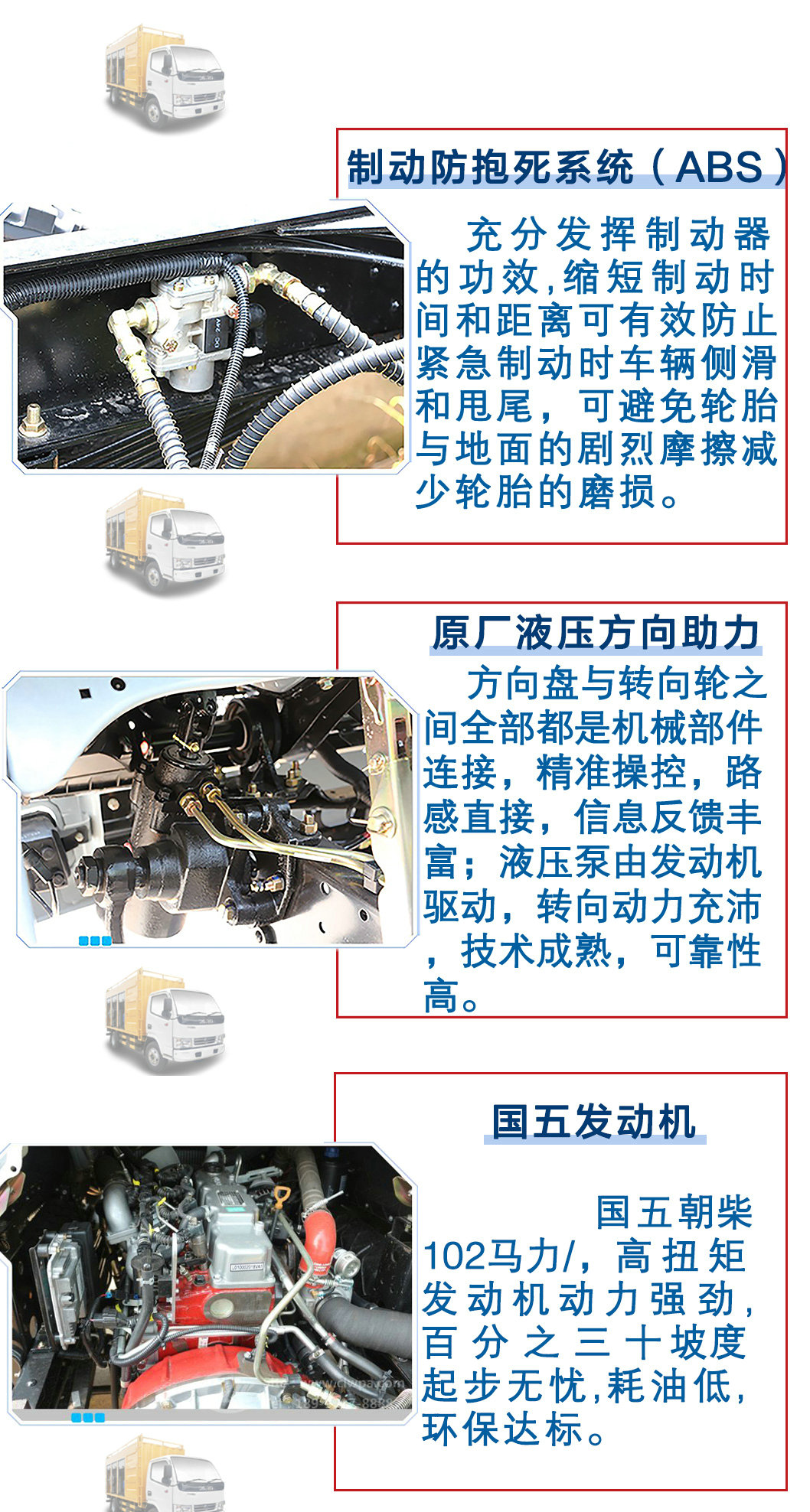 制动防抱死系统（ABS）

充分发挥制动器的功效,缩短制动时间和距离可有效防止紧急制动时车辆侧滑和甩尾，可避免轮胎与地面的剧烈摩擦减少轮胎的磨损。

原厂液压方向助力

方向盘与转向轮之间全部都是机械部件连接，精准操控，路感直接，信息反馈丰富；液压泵由发动机驱动，转向动力充沛，技术成熟，可靠性高。

国五发动机

国五朝柴102马力/，高扭矩发动机动力强劲，百分之三十坡度起步无忧,耗油低，环保达标。