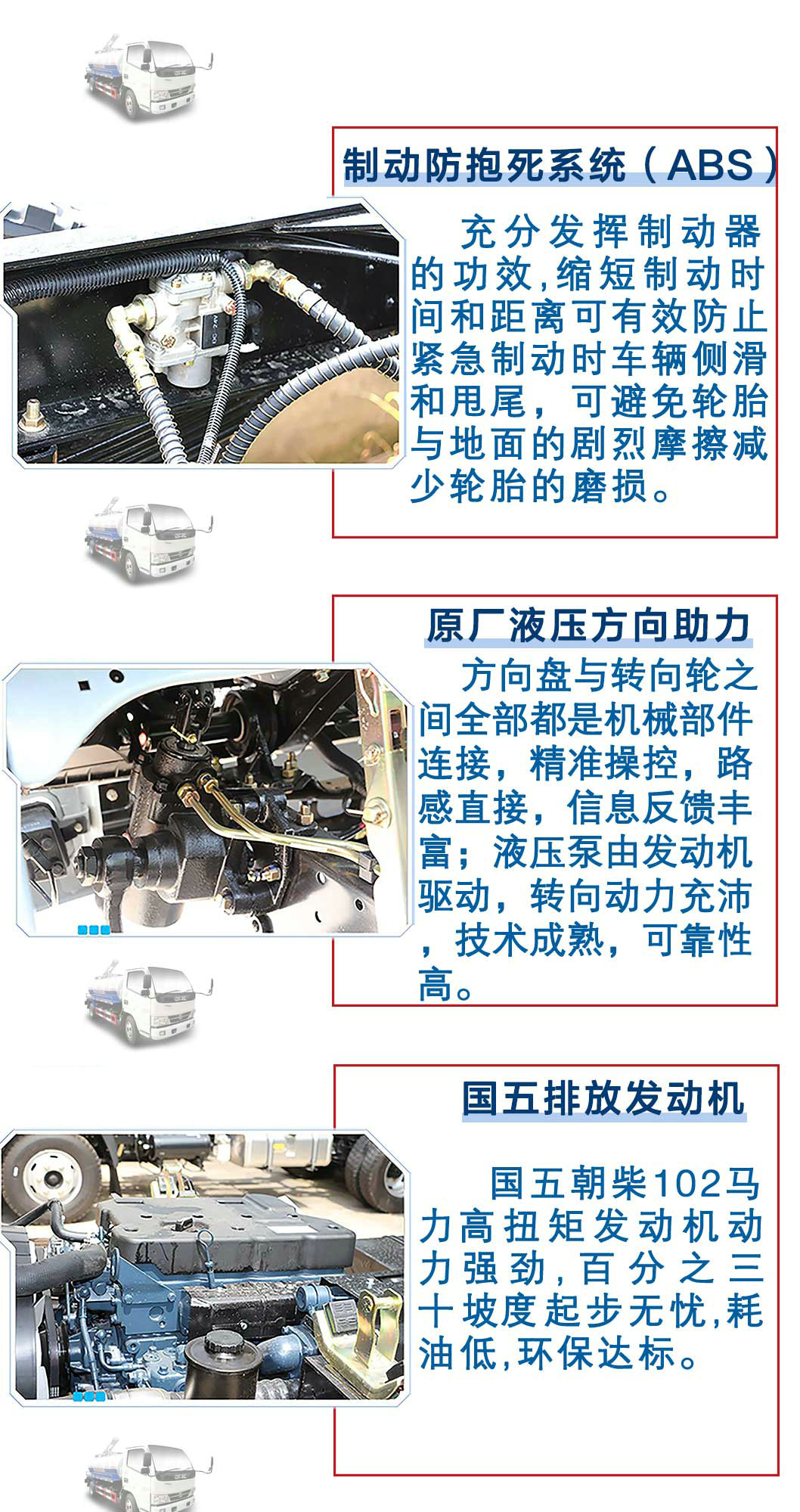 制动防抱死系统（ABS）

充分发挥制动器的功效,缩短制动时间和距离可有效防止紧急制动时车辆侧滑和甩尾，可避免轮胎与地面的剧烈摩擦减少轮胎的磨损。

原厂液压方向助力

方向盘与转向轮之间全部都是机械部件连接，精准操控，路感直接，信息反馈丰富；液压泵由发动机驱动，转向动力充沛，技术成熟，可靠性高。

国五排放发动机

国五朝柴102马力高扭矩发动机动力强劲,百分之三十坡度起步无忧,耗油低,环保达标。