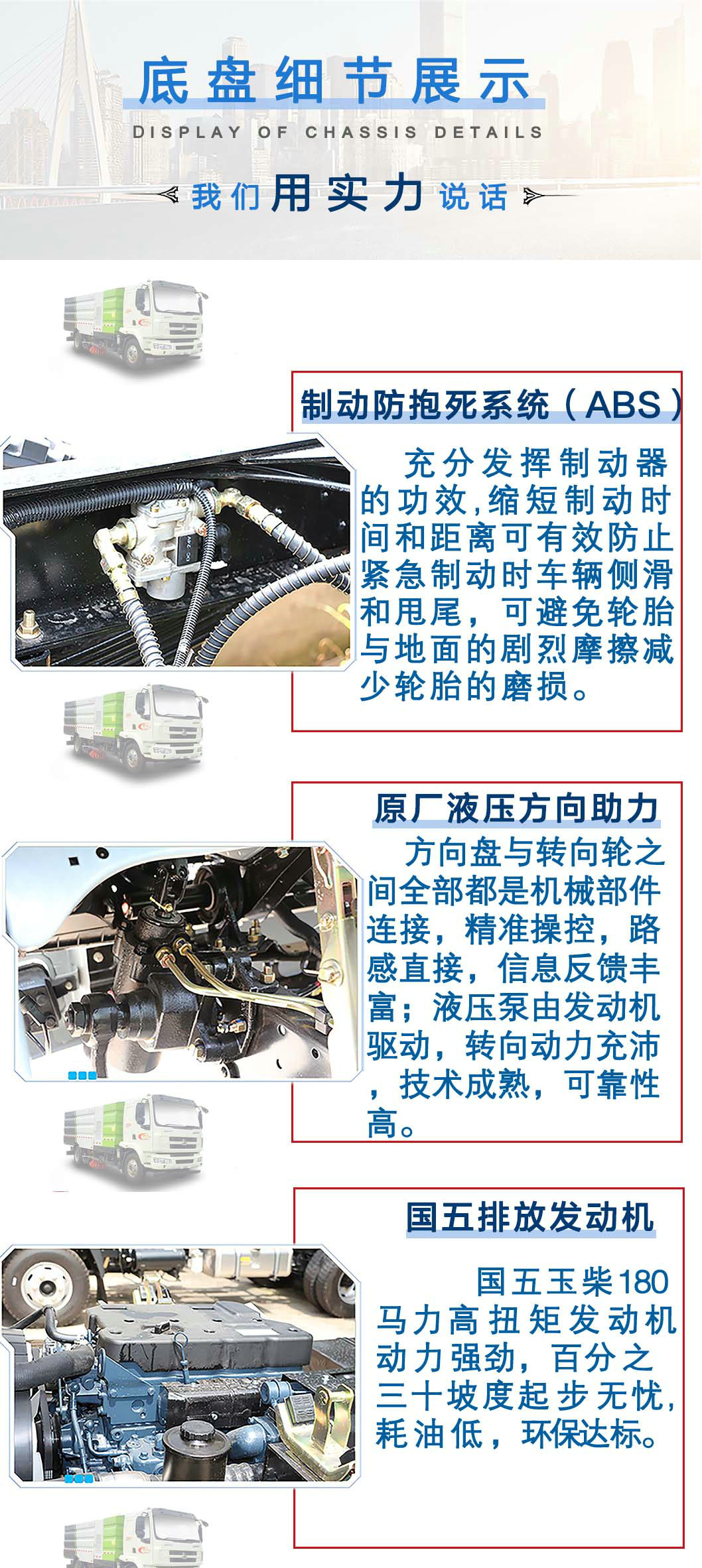 底盘细节展示

DISPLAY OF CHASSIS DETAILS

我们用实力说话

制动防抱死系统（ABS）

充分发挥制动器的功效,缩短制动时间和距离可有效防止紧急制动时车辆侧滑和甩尾，可避免轮胎与地面的剧烈摩擦减少轮胎的磨损。

原厂液压方向助力

方向盘与转向轮之间全部都是机械部件连接，精准操控，路感直接，信息反馈丰富；液压泵由发动机驱动，转向动力充沛，技术成熟，可靠性高。

国五排放发动机

国五玉柴180马力高扭矩发动机动力强劲，百分之三十坡度起步无忧，耗油低，环保达标。