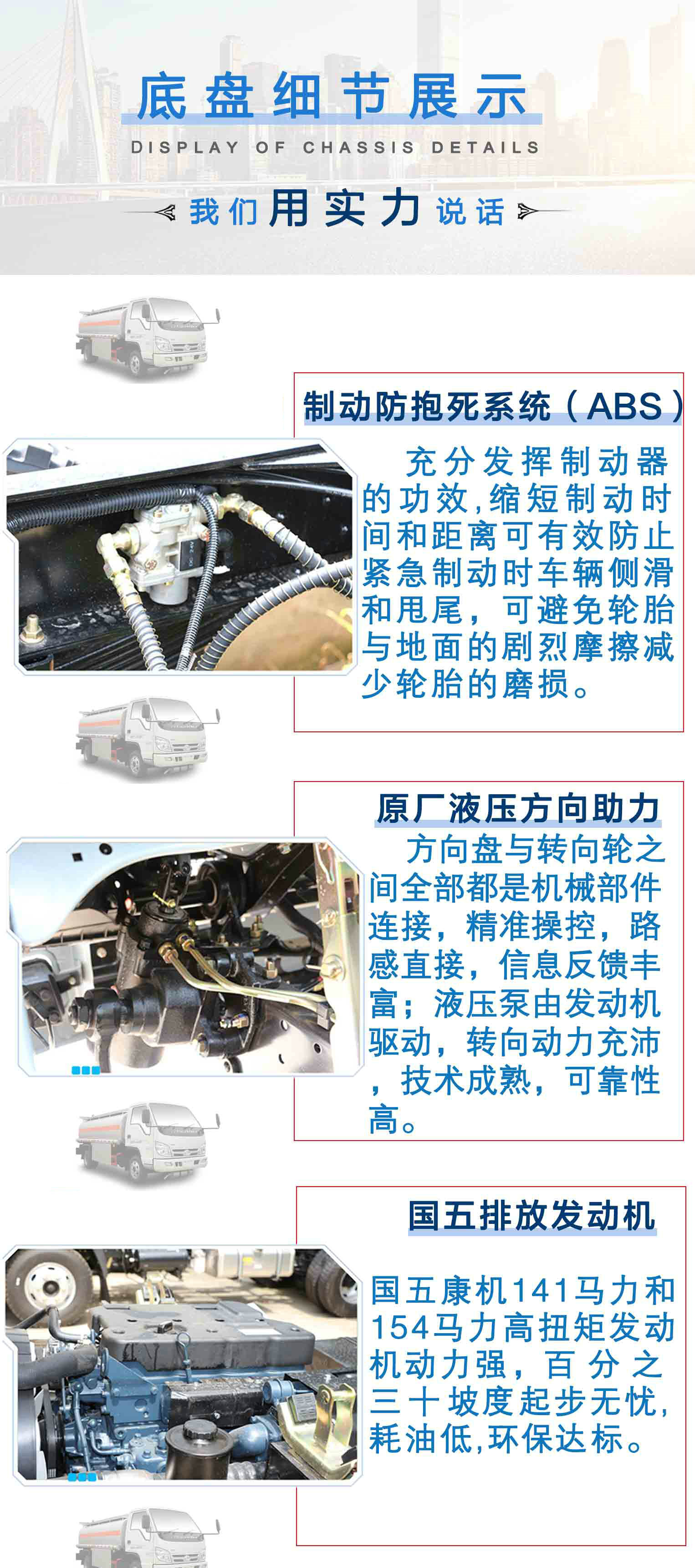 底盘细节展示
DISPLAY OF CHASSIS DETAILS
我们用实力说话

制动防抱死系统（ABS）
充分发挥制动器的功效,缩短制动时间和距离可有效防止紧急制动时车辆侧滑和甩尾，可避免轮胎与地面的剧烈摩擦减少轮胎的磨损。

原厂液压方向助力
方向盘与转向轮之间全部都是机械部件连接，精准操控，路感直接，信息反馈丰富；液压泵由发动机驱动，转向动力充沛，技术成熟，可靠性高。

国五排放发动机
国五康机141马力和154马力高扭矩发动机动力强，百分之三十坡度起步无忧,耗油低,环保达标。