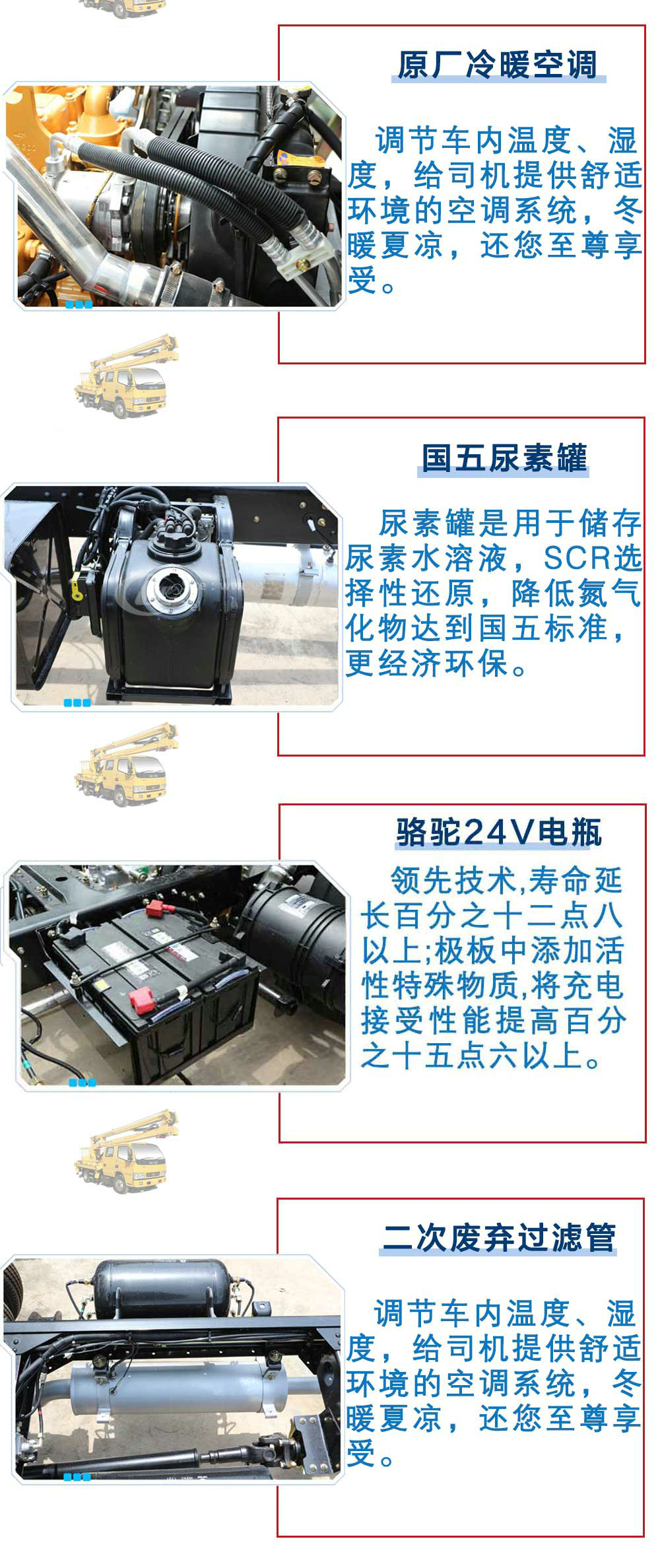 原厂冷暖空调

调节车内温度、湿度，给司机提供舒适环境的空调系统，冬暖夏凉，还您至尊享受。

国五尿素罐

尿素罐是用于储存尿素水溶液，SCR选择性还原，降低氮气化物达到国五标准，更经济环保。

骆驼24V电瓶

领先技术,寿命延长百分之十二点八以上;极板中添加活性特殊物质,将充电接受性能提高百分之十五点六以上。

二次废弃过滤管

调节车内温度、湿度，给司机提供舒适环境的空调系统，冬暖夏凉，还您至尊享受。