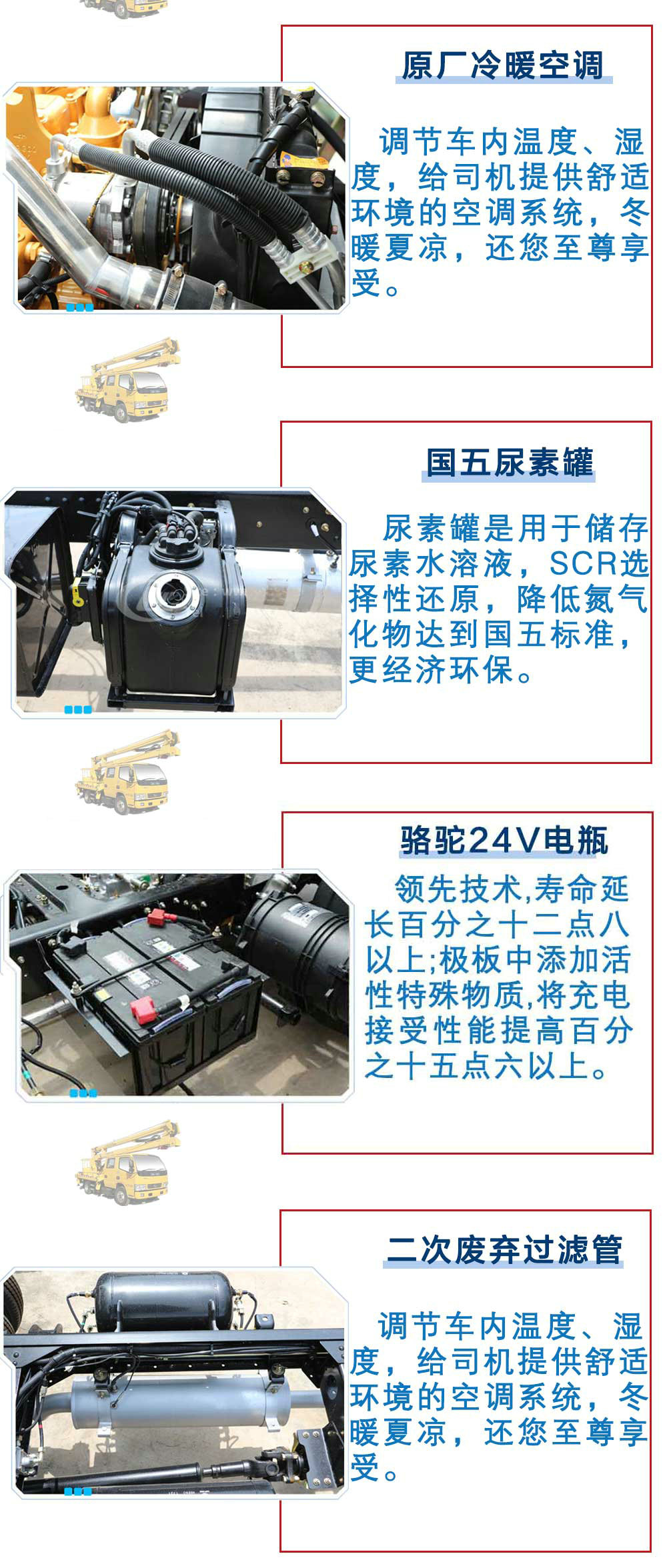 原厂冷暖空调

调节车内温度、湿度，给司机提供舒适环境的空调系统，冬暖夏凉，还您至尊享受。

国五尿素罐

尿素罐是用于储存尿素水溶液，SCR选择性还原，降低氮气化物达到国五标准，更经济环保。

骆驼24V电瓶

领先技术,寿命延长百分之十二点八以上;极板中添加活性特殊物质,将充电接受性能提高百分之十五点六以上。

二次废弃过滤管

调节车内温度、湿度，给司机提供舒适环境的空调系统，冬暖夏凉，还您至尊享受。