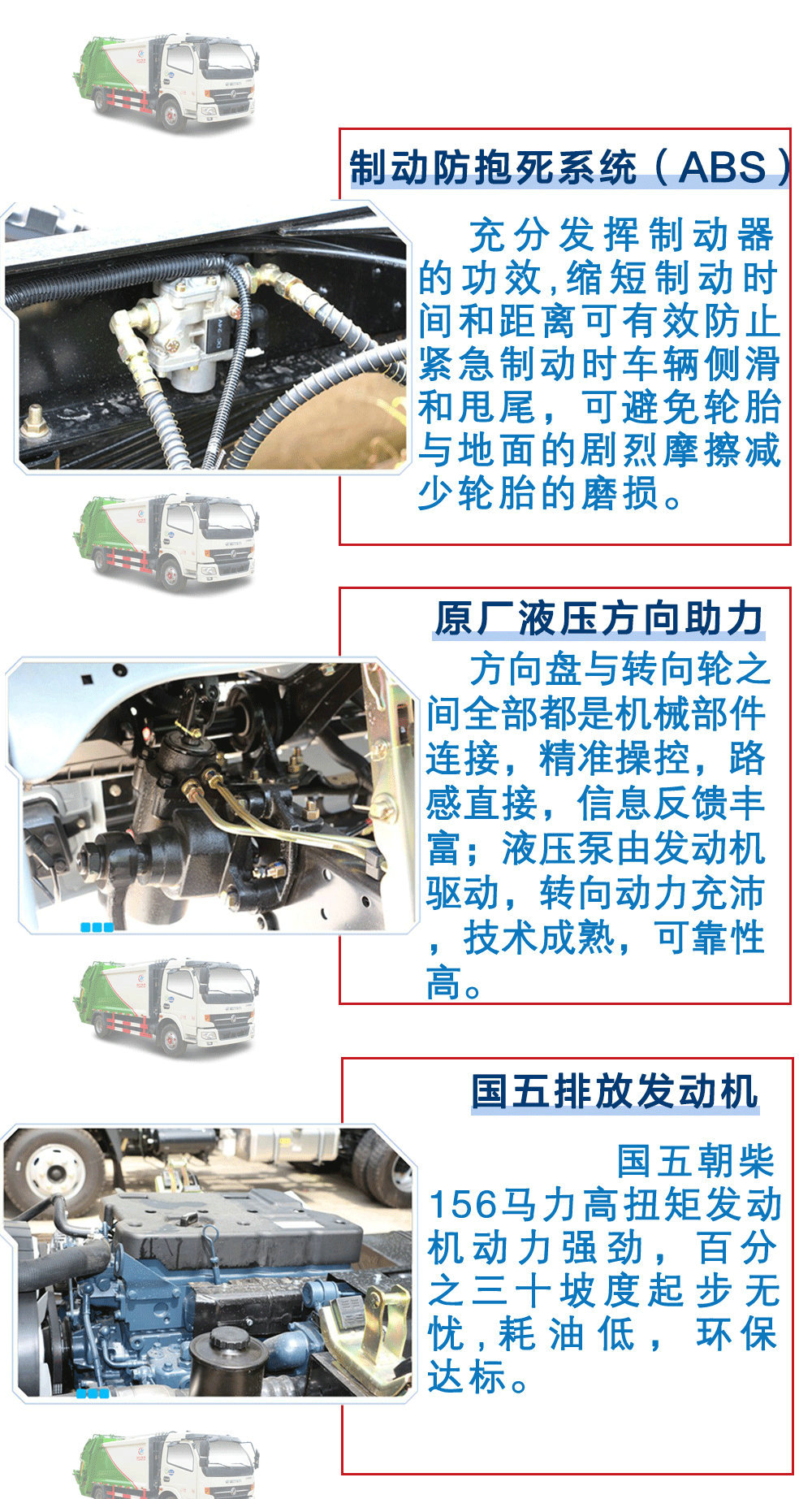 制动防抱死系统（ABS）

充分发挥制动器的功效,缩短制动时间和距离可有效防止紧急制动时车辆侧滑和甩尾，可避免轮胎与地面的剧烈摩擦减少轮胎的磨损。

原厂液压方向助力

方向盘与转向轮之间全部都是机械部件连接，精准操控，路感直接，信息反馈丰富；液压泵由发动机驱动，转向动力充沛，技术成熟，可靠性高。

国五排放发动机

国五朝柴156马力高扭矩发动机动力强劲，百分之三十坡度起步无忧,耗油低，环保达标。