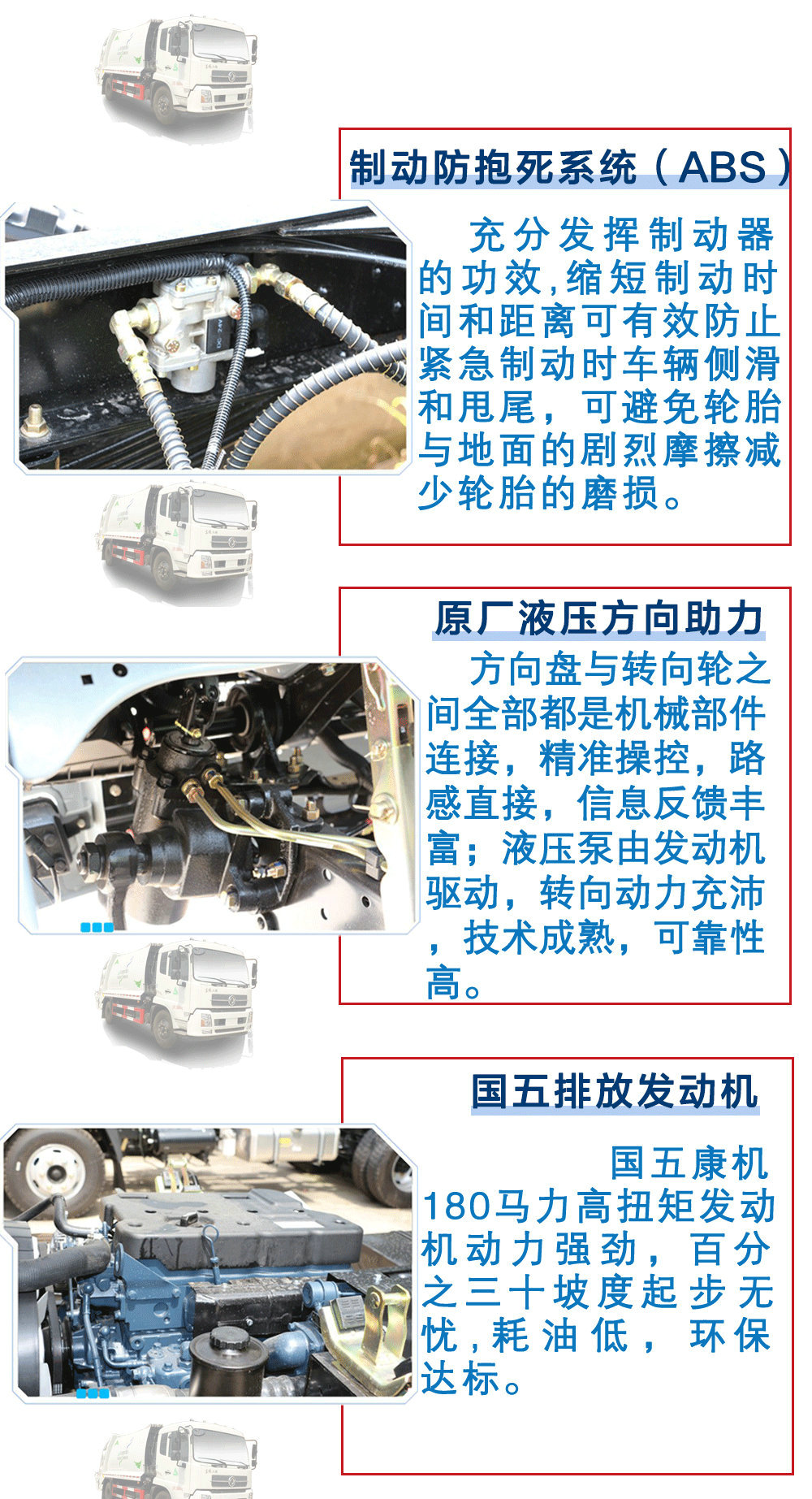 制动防抱死系统（ABS）

充分发挥制动器的功效,缩短制动时间和距离可有效防止紧急制动时车辆侧滑和甩尾，可避免轮胎与地面的剧烈摩擦减少轮胎的磨损。

原厂液压方向助力

方向盘与转向轮之间全部都是机械部件连接，精准操控，路感直接，信息反馈丰富；液压泵由发动机驱动，转向动力充沛，技术成熟，可靠性高。

国五排放发动机

国五康机180马力高扭矩发动机动力强劲，百分之三十坡度起步无忧，耗油低，环保达标。