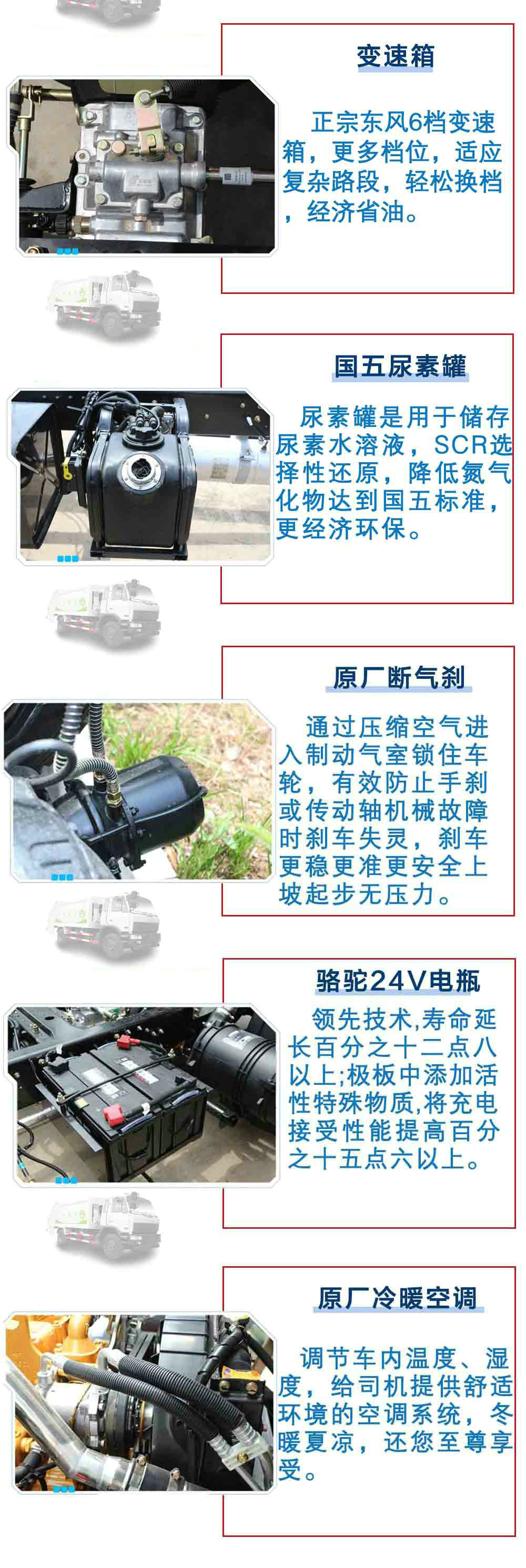 变速箱

正宗东风6档变速箱，更多档位，适应复杂路段，轻松换档，经济省油。

国五尿素罐

尿素罐是用于储存尿素水溶液，SCR选择性还原，降低氮气化物达到国五标准，更经济环保。

原厂断气刹

通过压缩空气进入制动气室锁住车轮，有效防止手刹或传动轴机械故障时刹车失灵，刹车更稳更准更安全上坡起步无压力。

骆驼24V电瓶

领先技术,寿命延长百分之十二点八以上;极板中添加活性特殊物质,将充电接受性能提高百分之十五点六以上。

原厂冷暖空调

调节车内温度、湿度，给司机提供舒适环境的空调系统，冬暖夏凉，还您至尊享受。