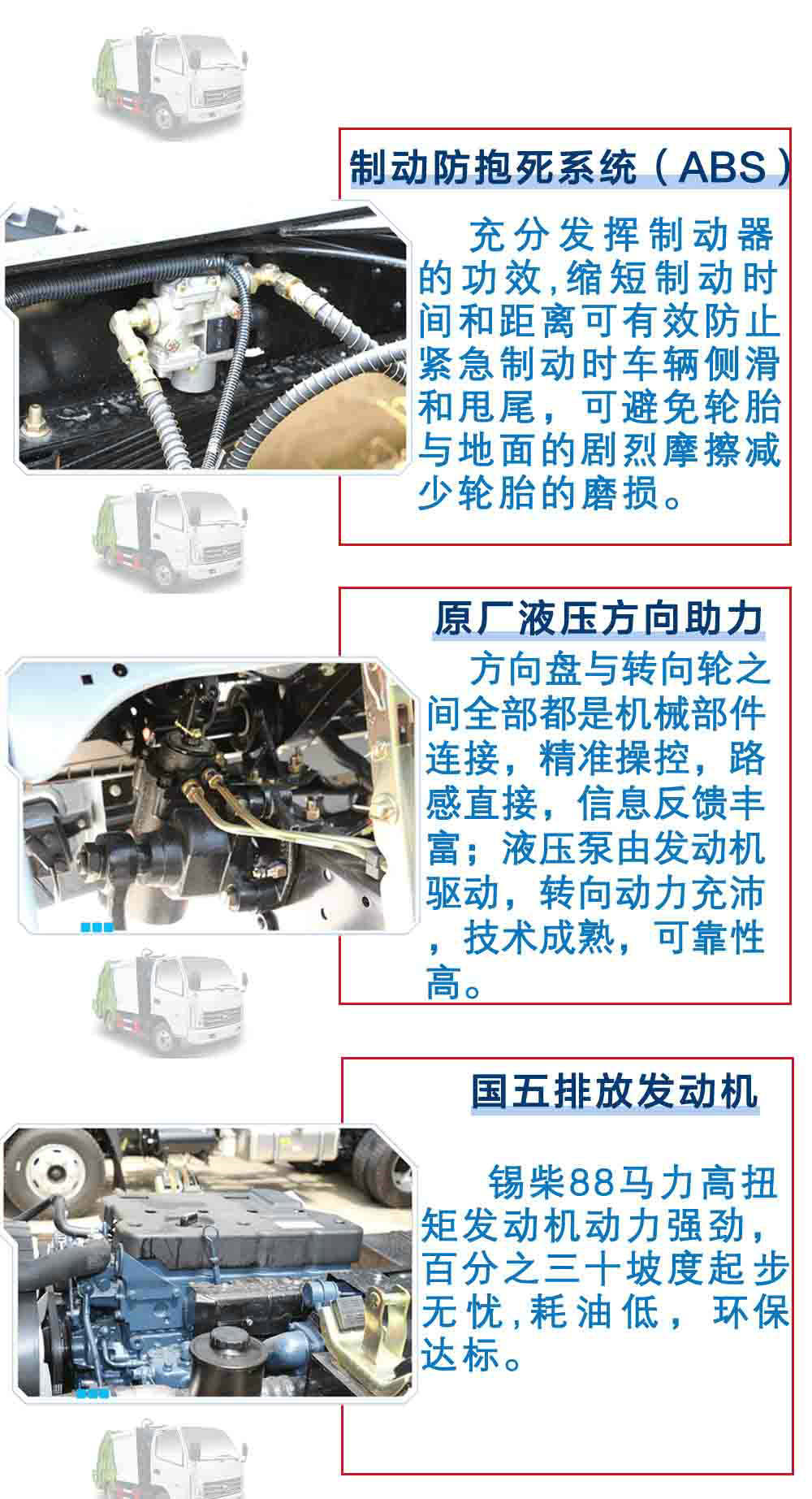 制动防抱死系统（ABS）

充分发挥制动器的功效,缩短制动时间和距离可有效防止紧急制动时车辆侧滑和甩尾，可避免轮胎与地面的剧烈摩擦减少轮胎的磨损。

原厂液压方向助力

方向盘与转向轮之间全部都是机械部件连接，精准操控，路感直接，信息反馈丰富；液压泵由发动机驱动，转向动力充沛，技术成熟，可靠性高。

国五排放发动机

锡柴88马力高扭矩发动机动力强劲，百分之三十坡度起步无忧,耗油低，环保达标。