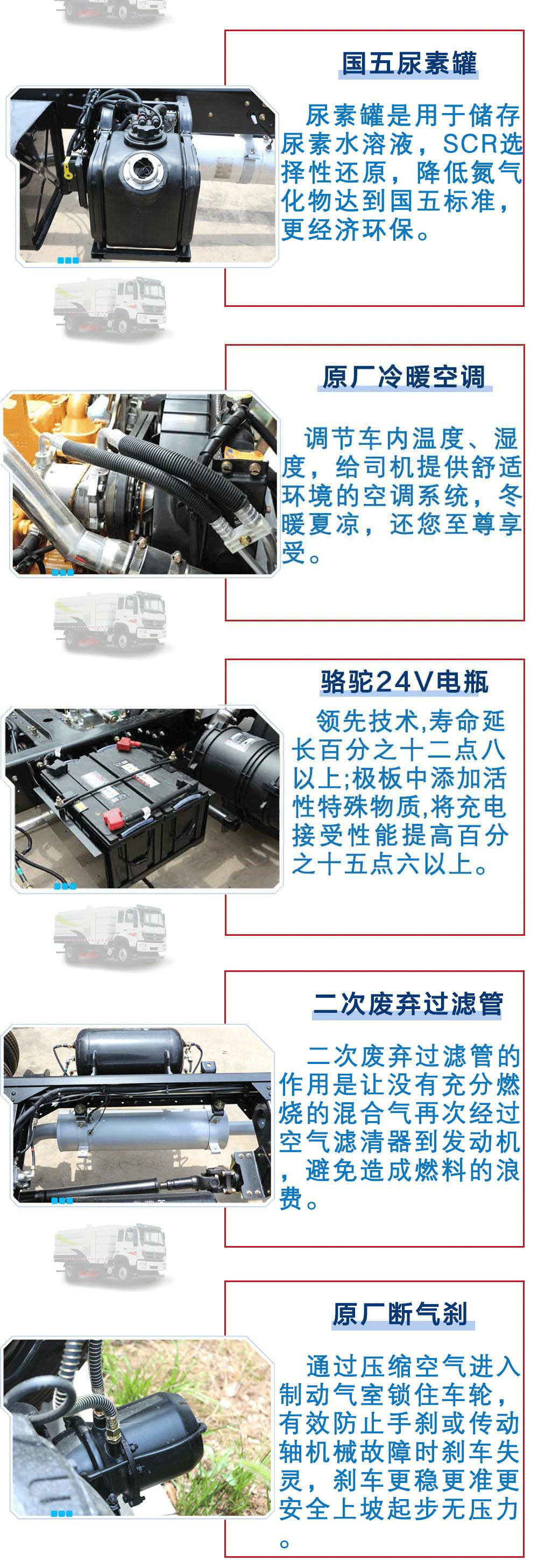 国五尿素罐

尿素罐是用于储存尿素水溶液，SCR选择性还原，降低氮气化物达到国五标准，更经济环保。

原厂冷暖空调

调节车内温度、湿度，给司机提供舒适环境的空调系统，冬暖夏凉，还您至尊享受。

骆驼24V电瓶

领先技术,寿命延长百分之十二点八以上;极板中添加活性特殊物质,将充电接受性能提高百分之十五点六以上。

二次废弃过滤管

二次废弃过滤管的作用是让没有充分燃烧的混合气再次经过空气滤清器到发动机，避免造成燃料的浪费。

原厂断气刹

通过压缩空气进入制动气室锁住车轮，有效防止手刹或传动轴机械故障时刹车失灵，刹车更稳更准更安全上坡起步无压力。