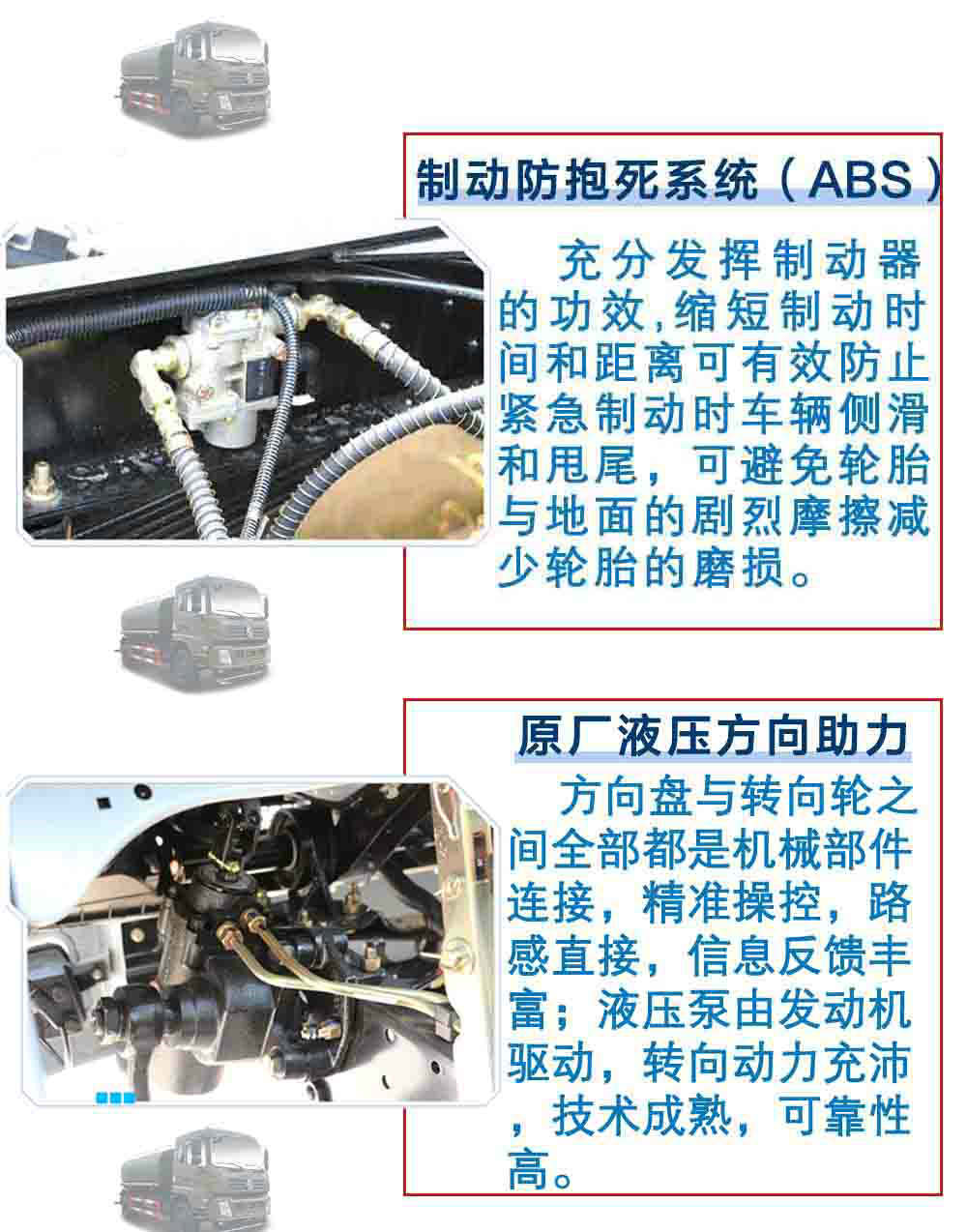 制动防抱死系统（ABS）

充分发挥制动器的功效,缩短制动时间和距离可有效防止紧急制动时车辆侧滑和甩尾，可避免轮胎与地面的剧烈摩擦减少轮胎的磨损。

原厂液压方向助力

方向盘与转向轮之间全部都是机械部件连接，精准操控，路感直接，信息反馈丰富；液压泵由发动机驱动，转向动力充沛，技术成熟，可靠性高。